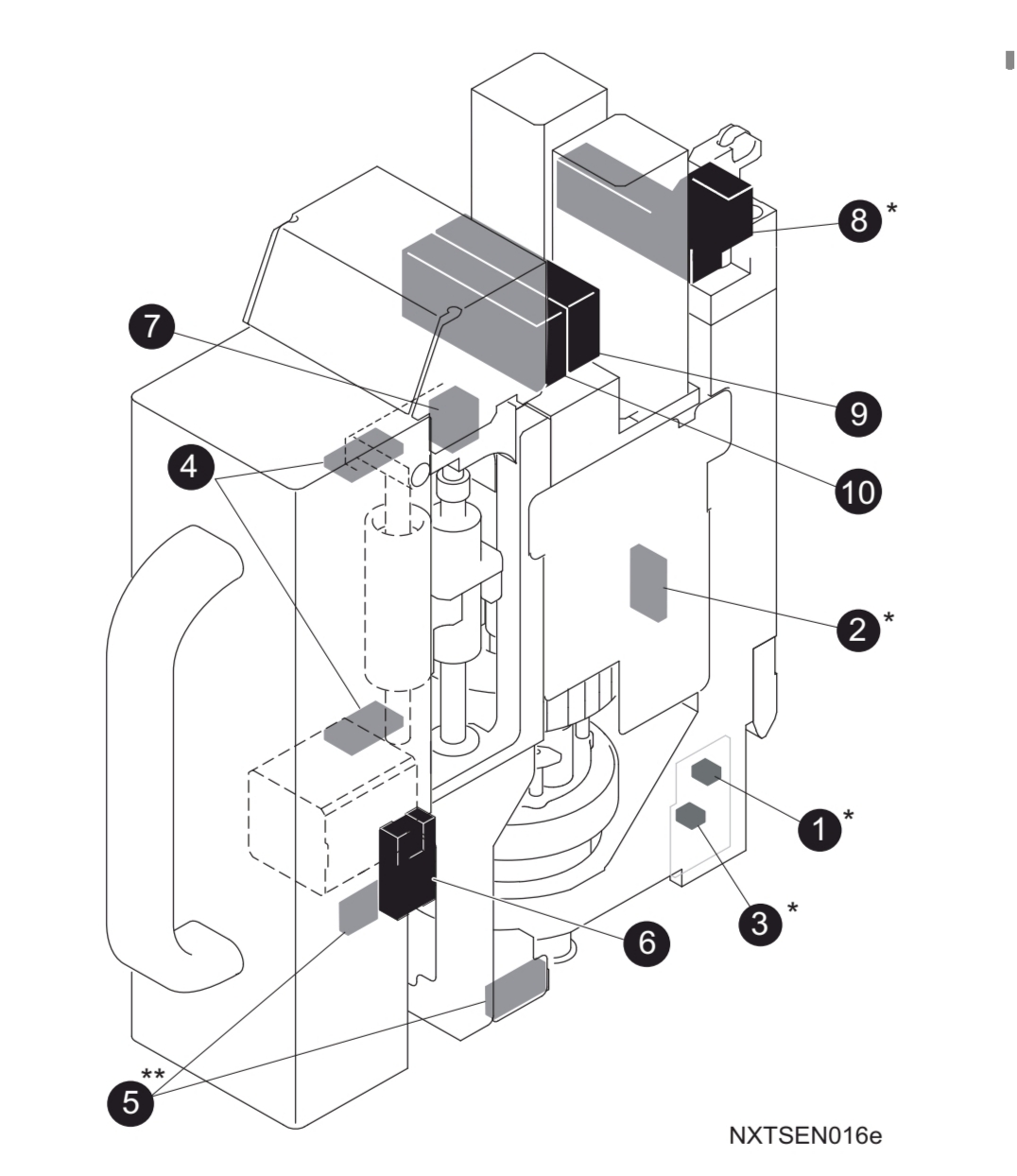 8 *
7
9
4
10
2 *
1 *
3 *
6
5 **
NXTSEN016e