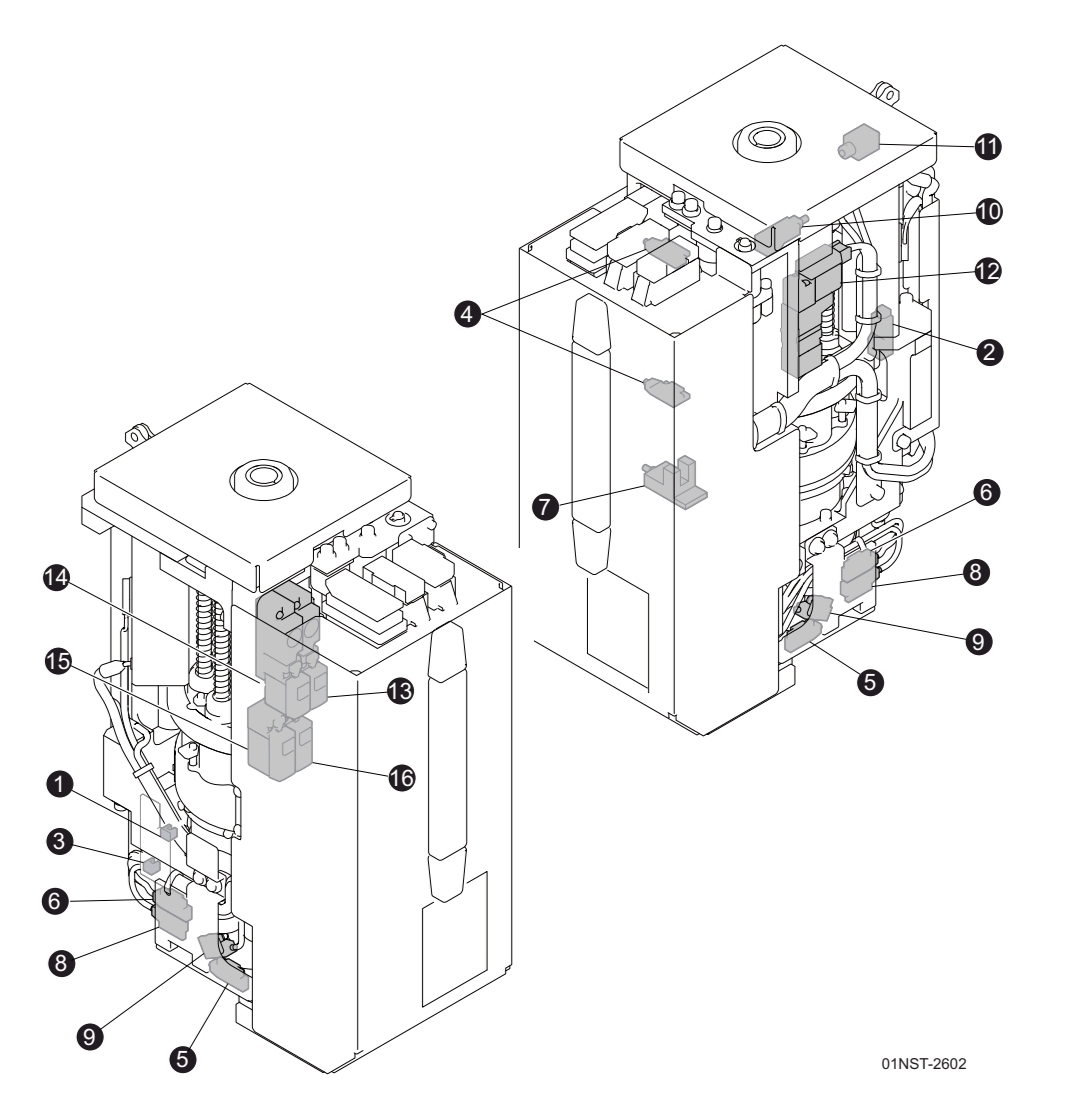 11
10
12
4
2
7
6
8
9
5
14
15
13
16
1
3
6
8
9
5
01NST-2602