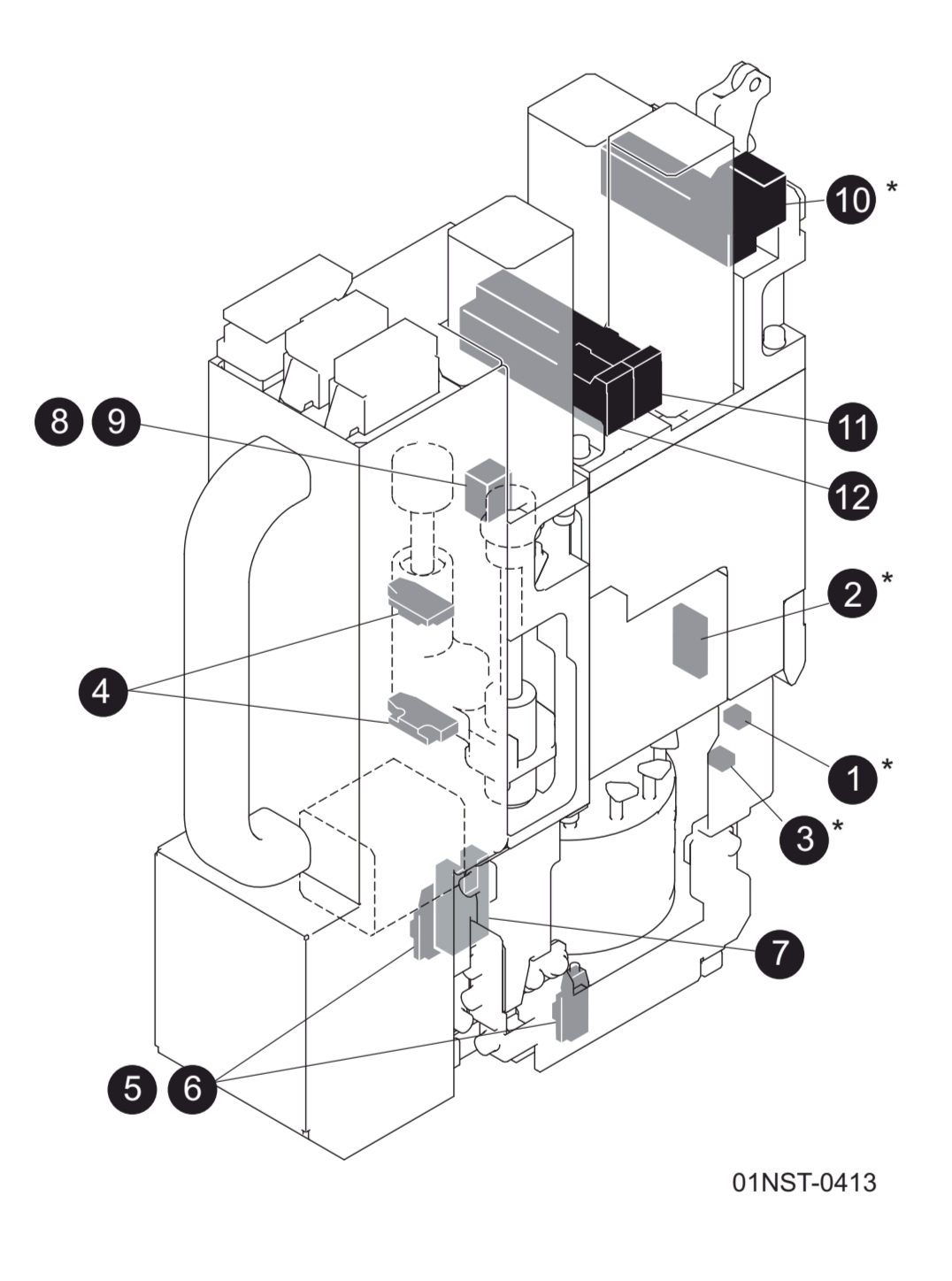 10 *

8 9

11

12

2 *

4

1 *

3 *

7

5 6

01NST-0413