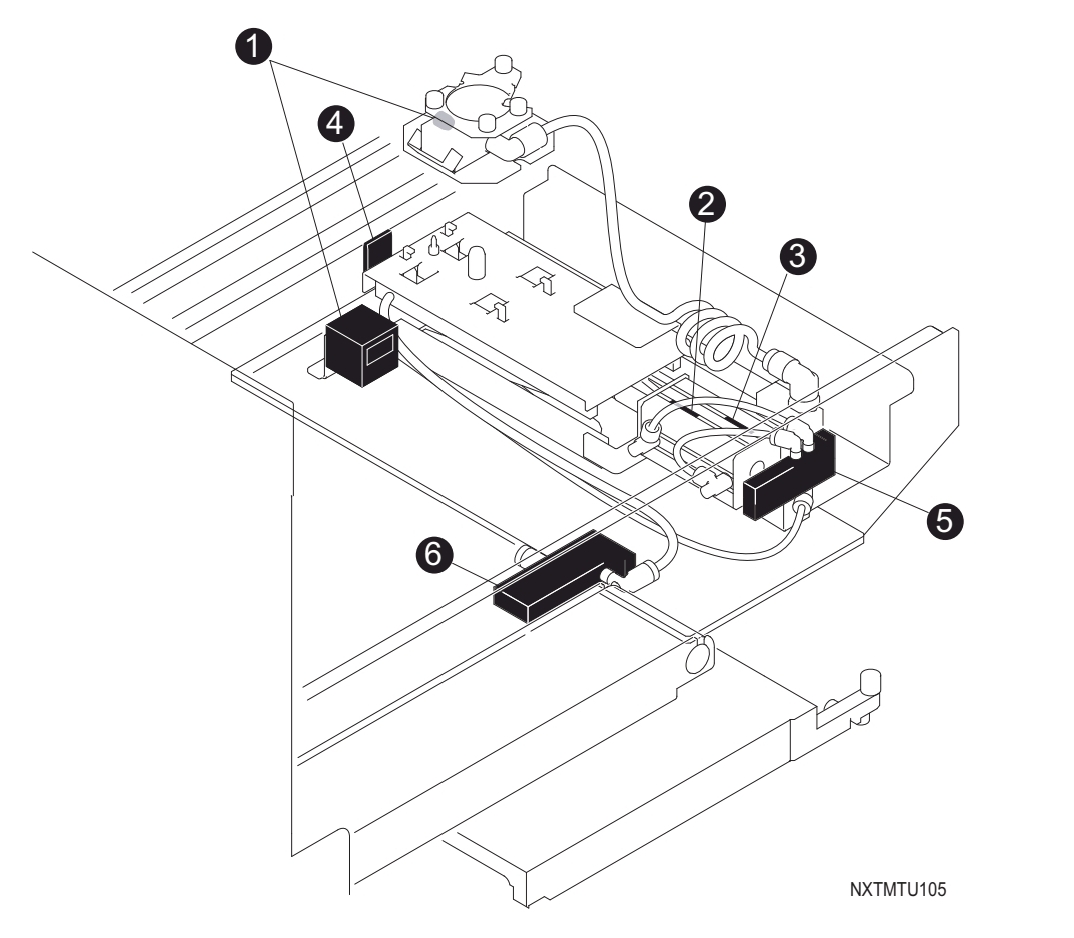 1
4
2
3
5
6
NXTMTU105