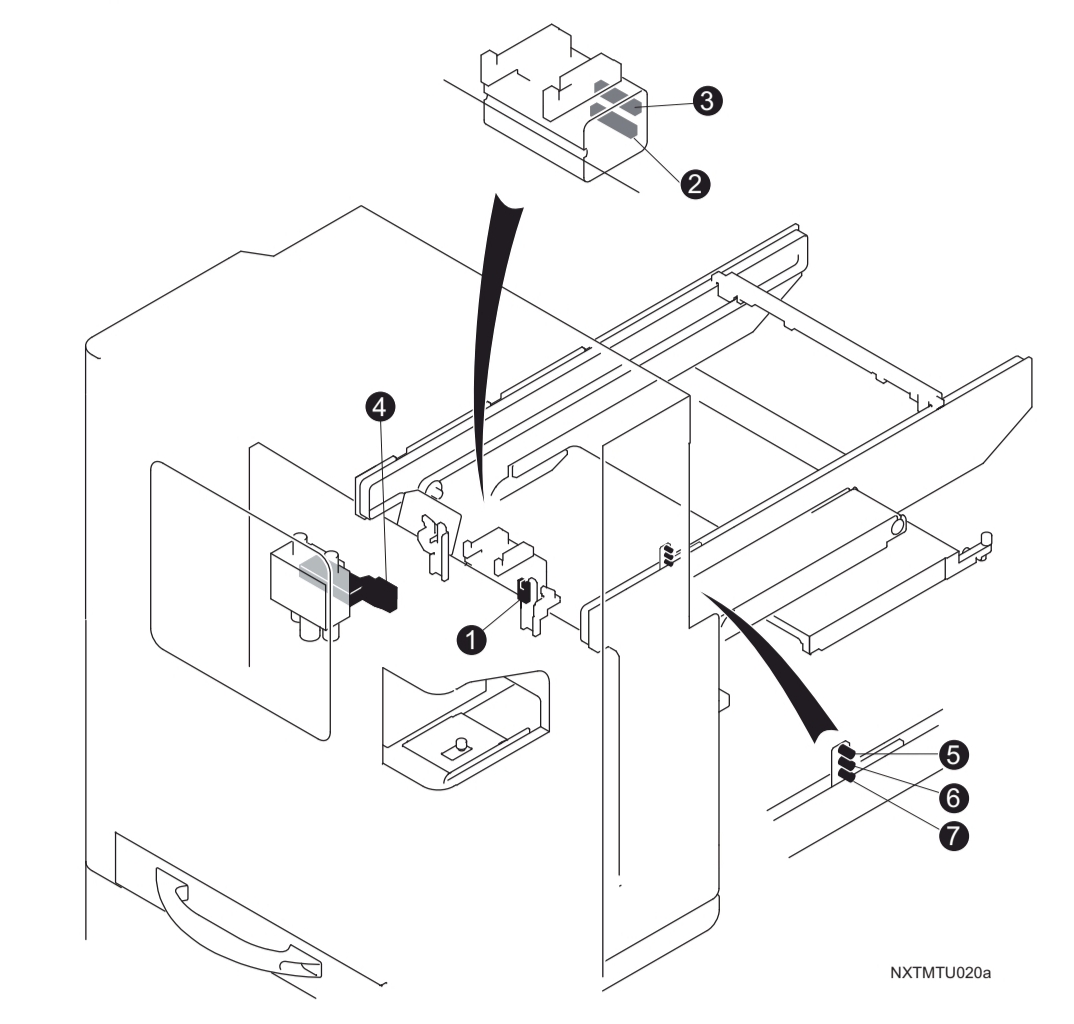 3
2
4
1
5
6
7
NXTMTU020a