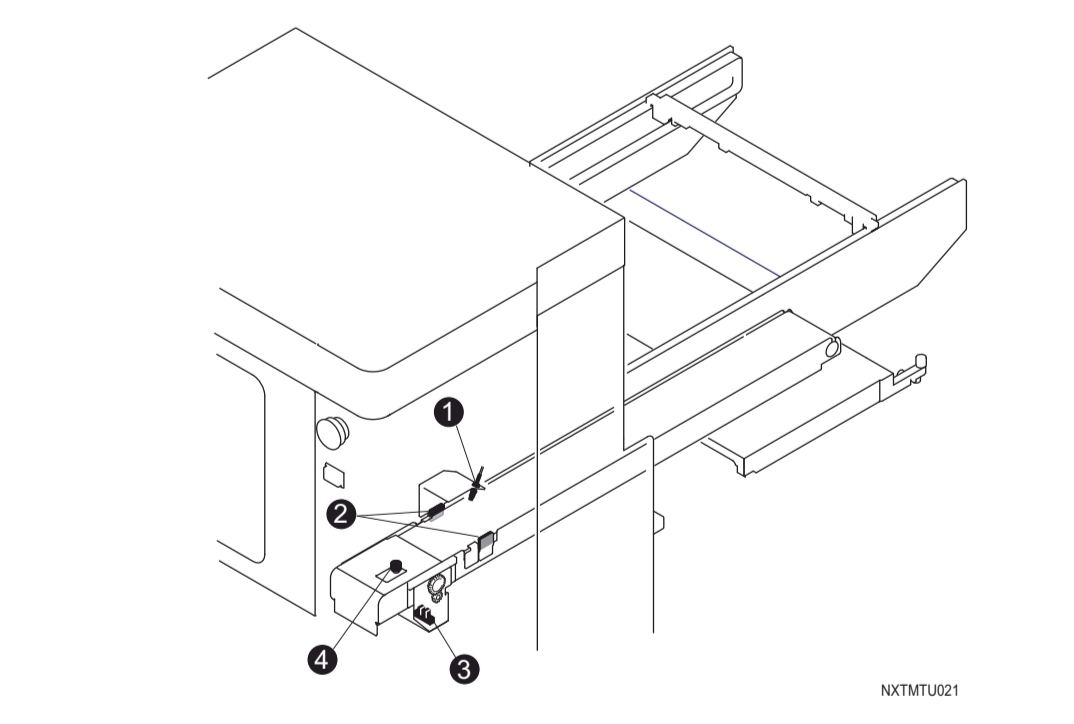 1
2
4
3
NXTMTU021