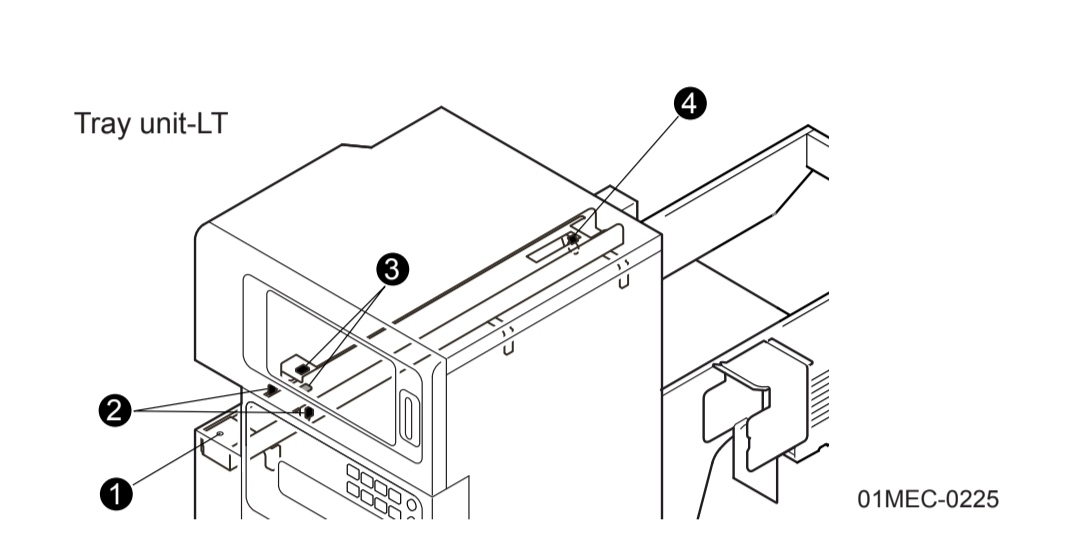 Tray unit-LT

4

3

2

1

01MEC-0225