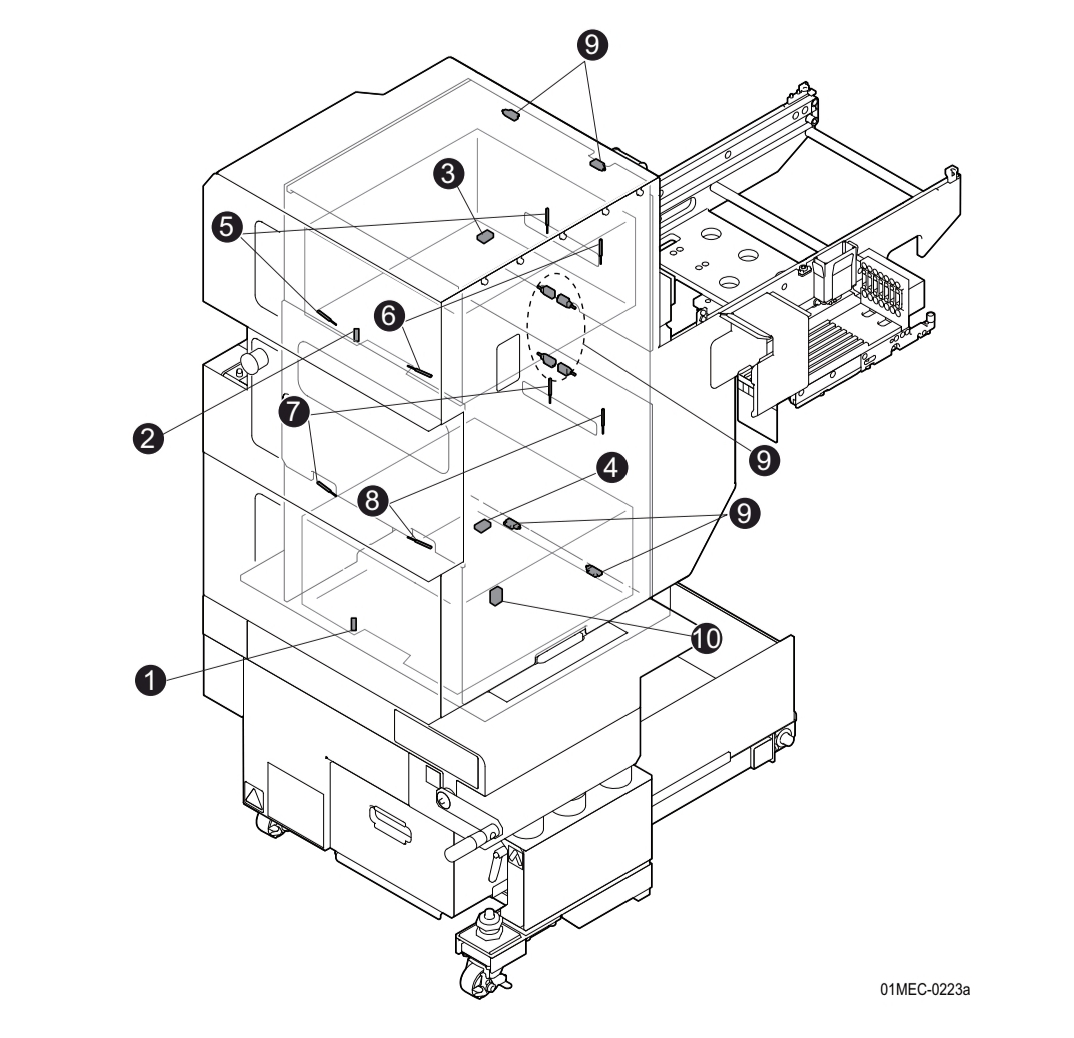 9
3
5
6
2
7
9
4
8
9
10
1
01MEC-0223a