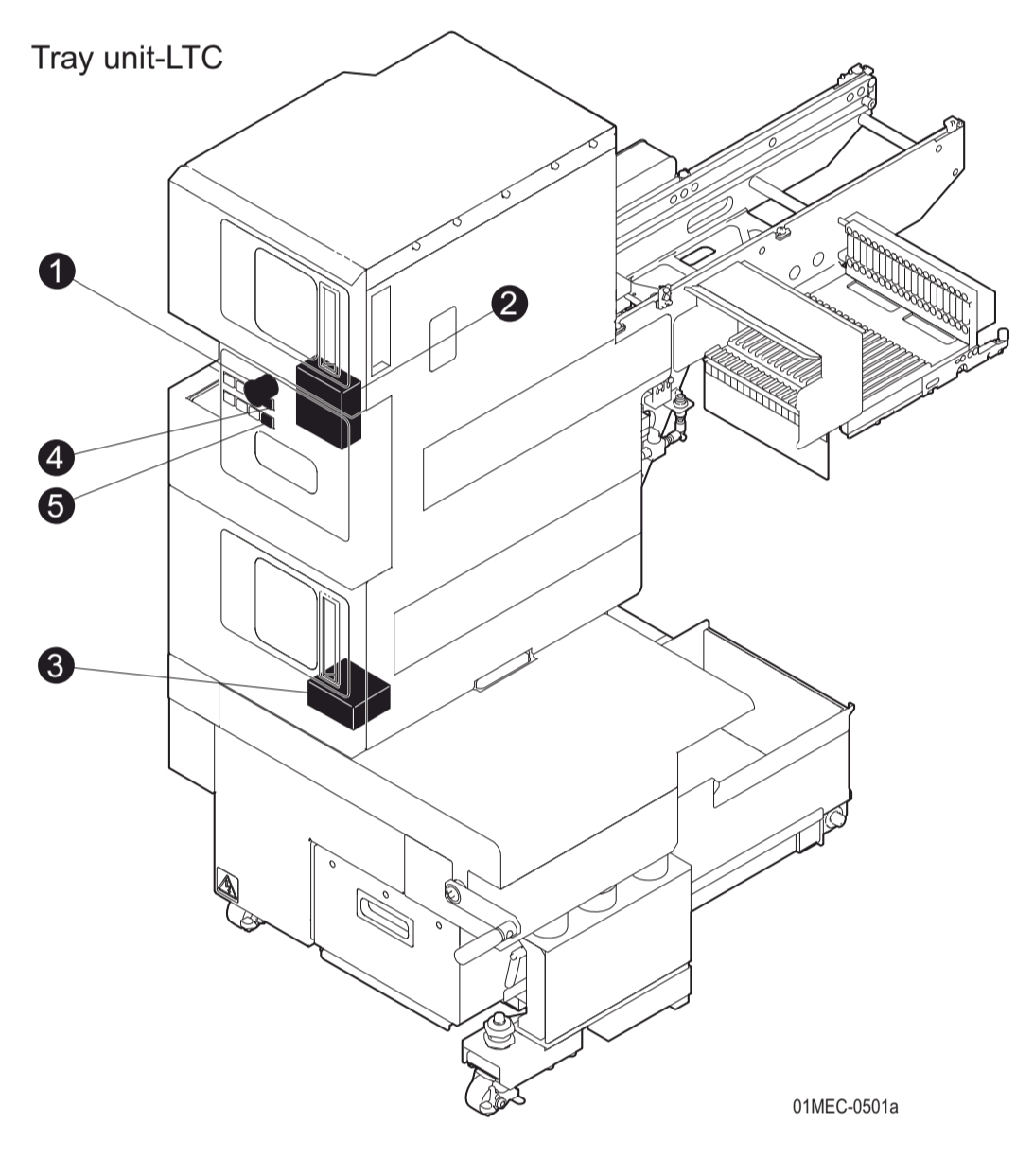 Tray unit-LTC

1
2
4
5
3

01MEC-0501a