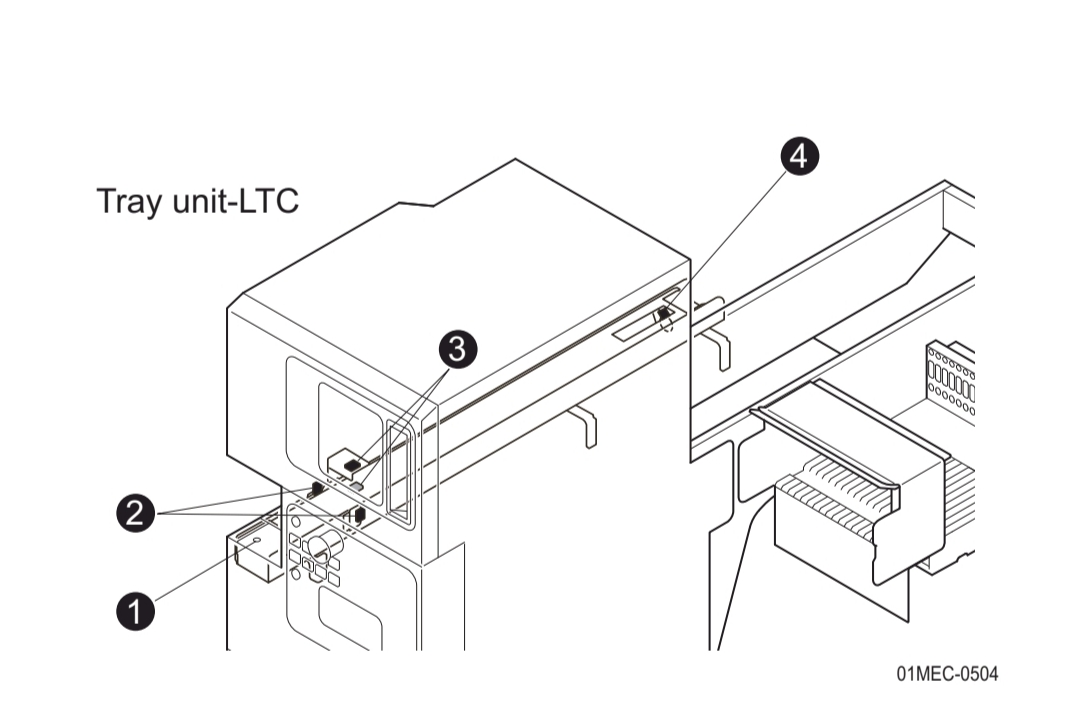 Tray unit-LTC

4

3

2

1

01MEC-0504