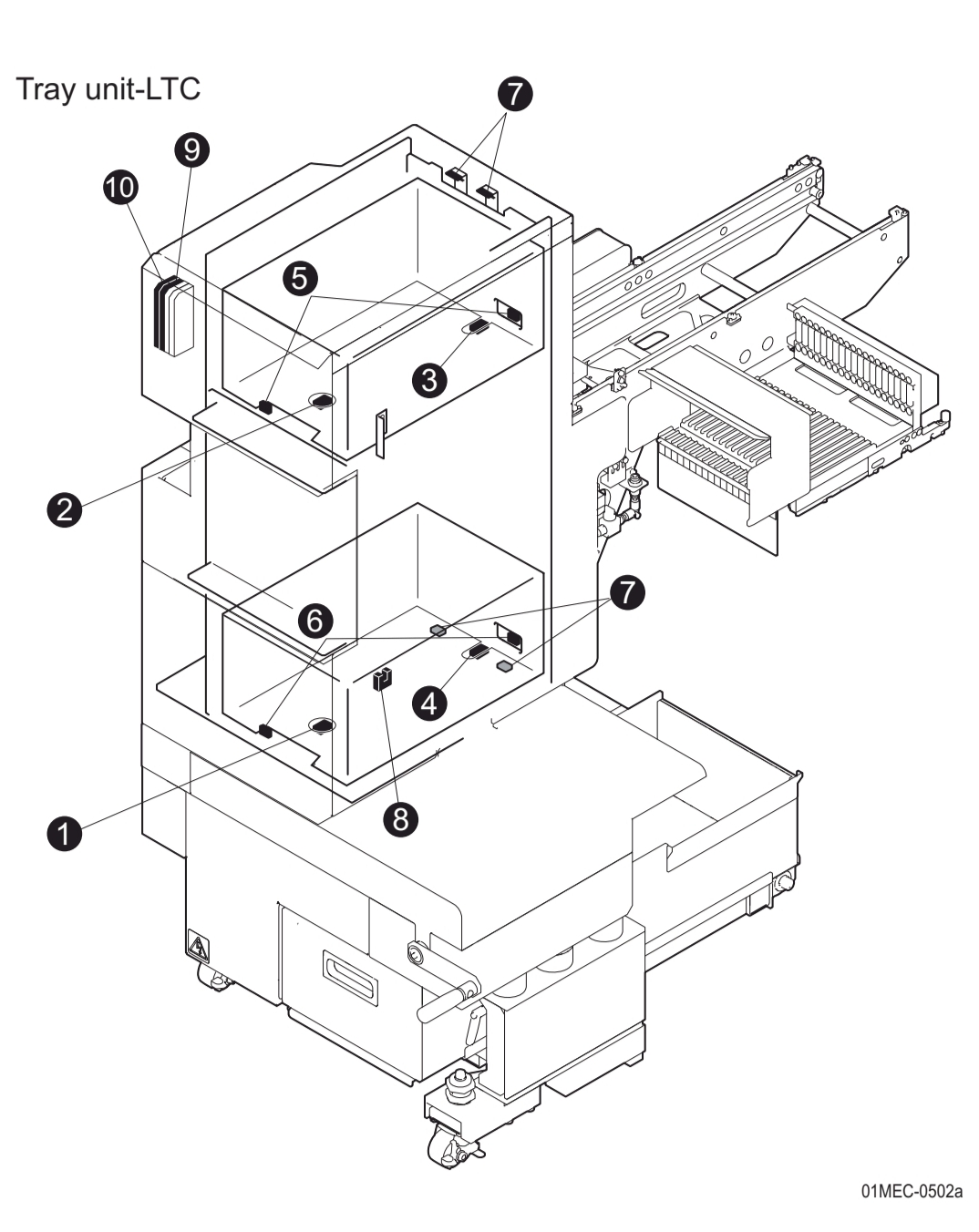 Tray unit-LTC

7
9
10
5
3
2
7
6
4
8
1

01MEC-0502a