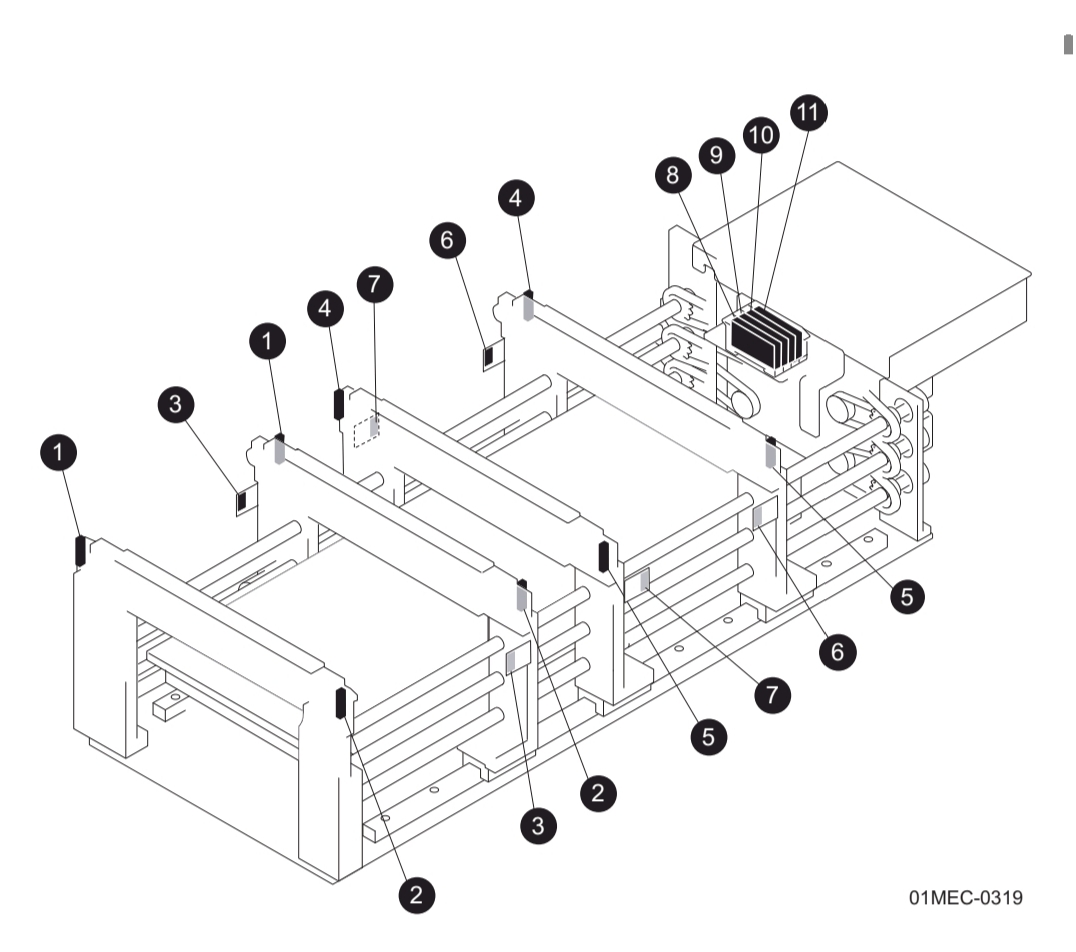 11
10
9
8
4
6
7
4
1
3
1
5
6
7
5
2
3
2
01MEC-0319