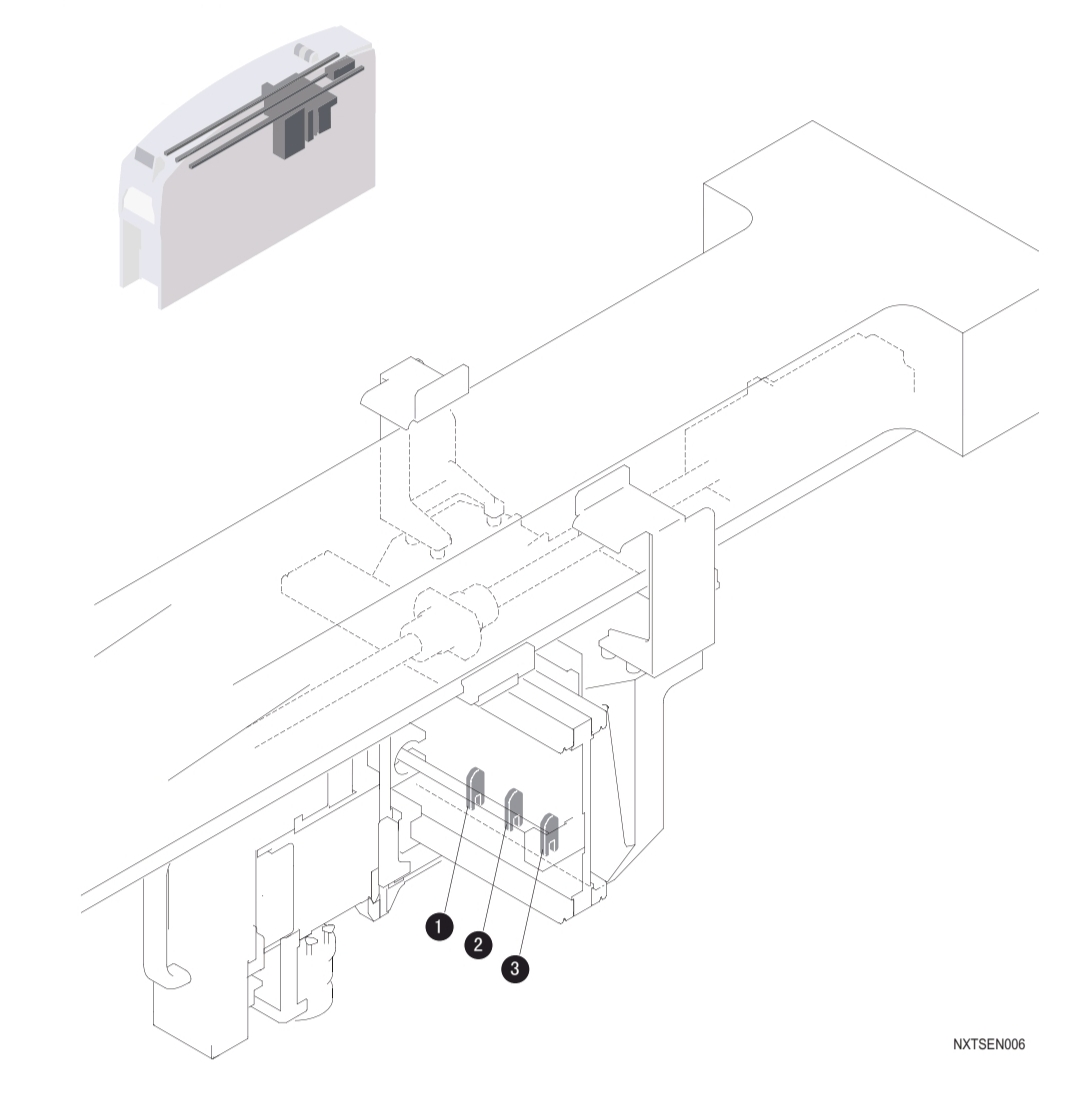 1
2
3
NXTSEN006