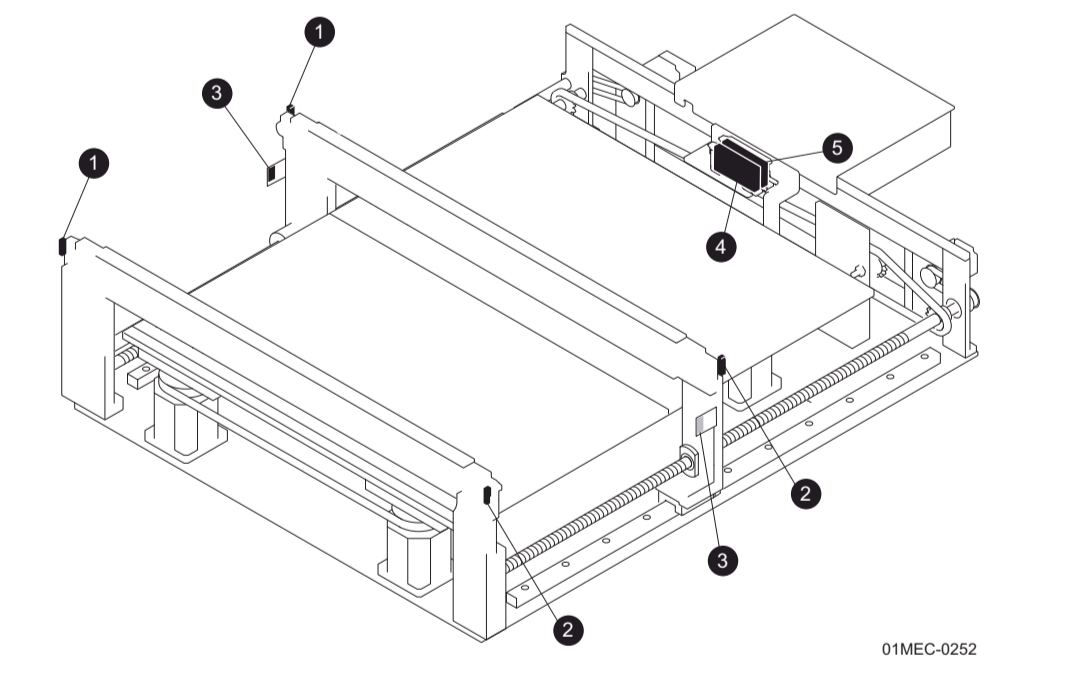 1
3
1
5
4
2
3
2
01MEC-0252