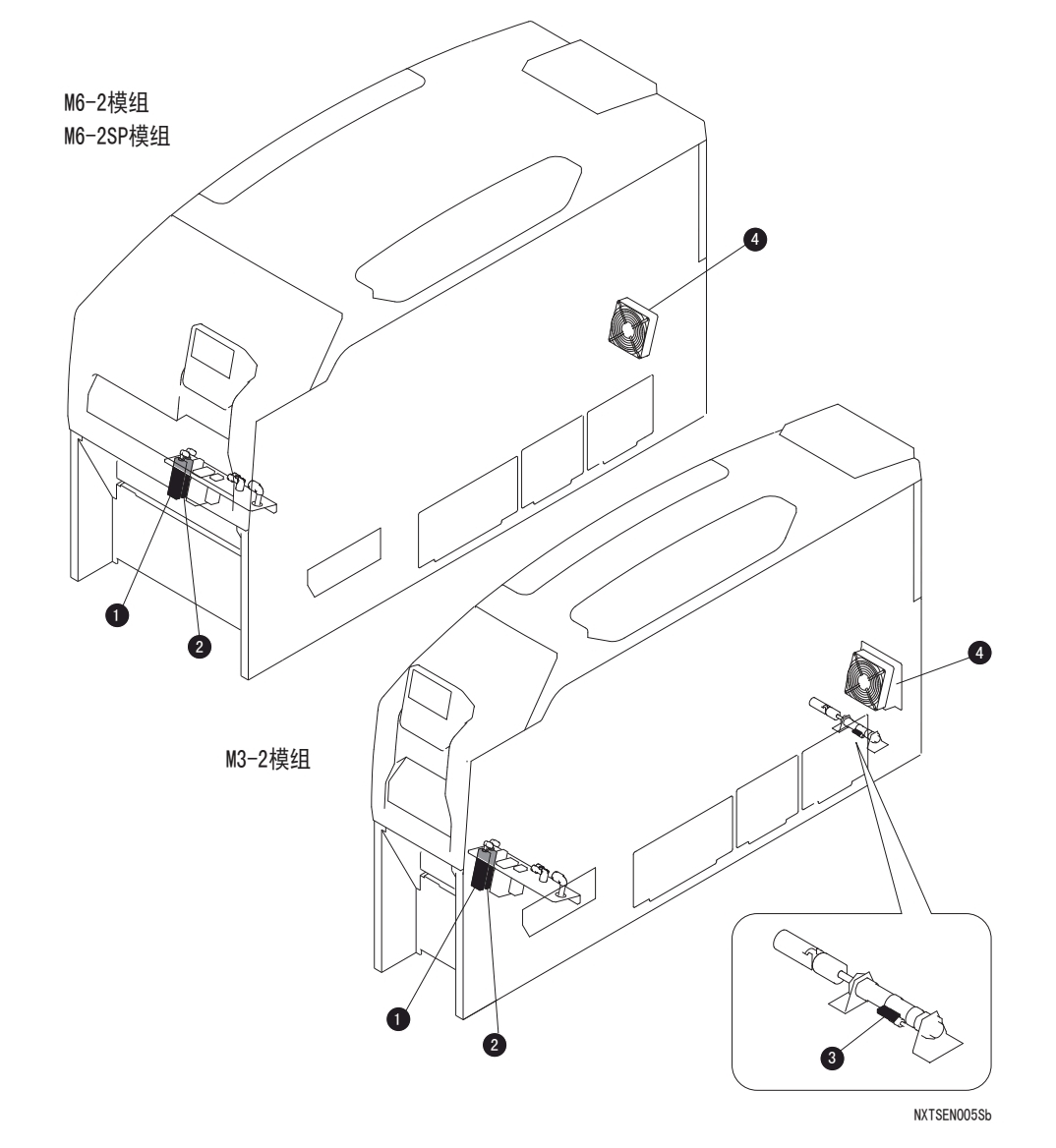 M6-2模组
M6-2SP模组

4

1

2

M3-2模组

4

1

2

3

NXTSEN005Sb