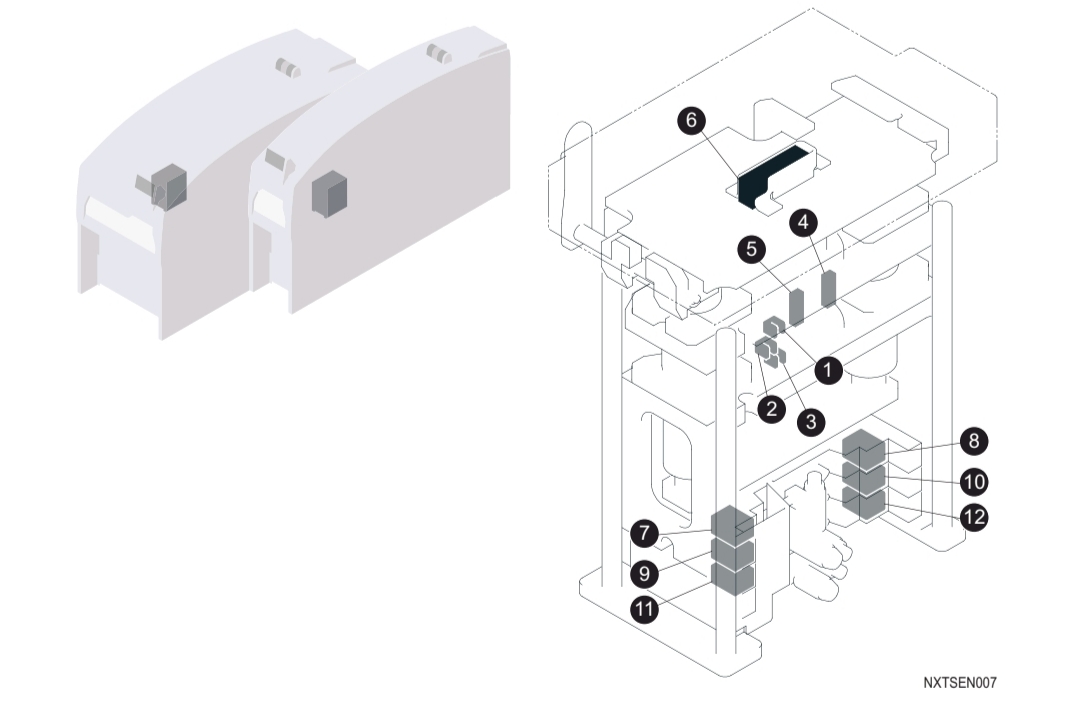 6
4
5
1
2
3
8
10
12
7
9
11
NXTSEN007