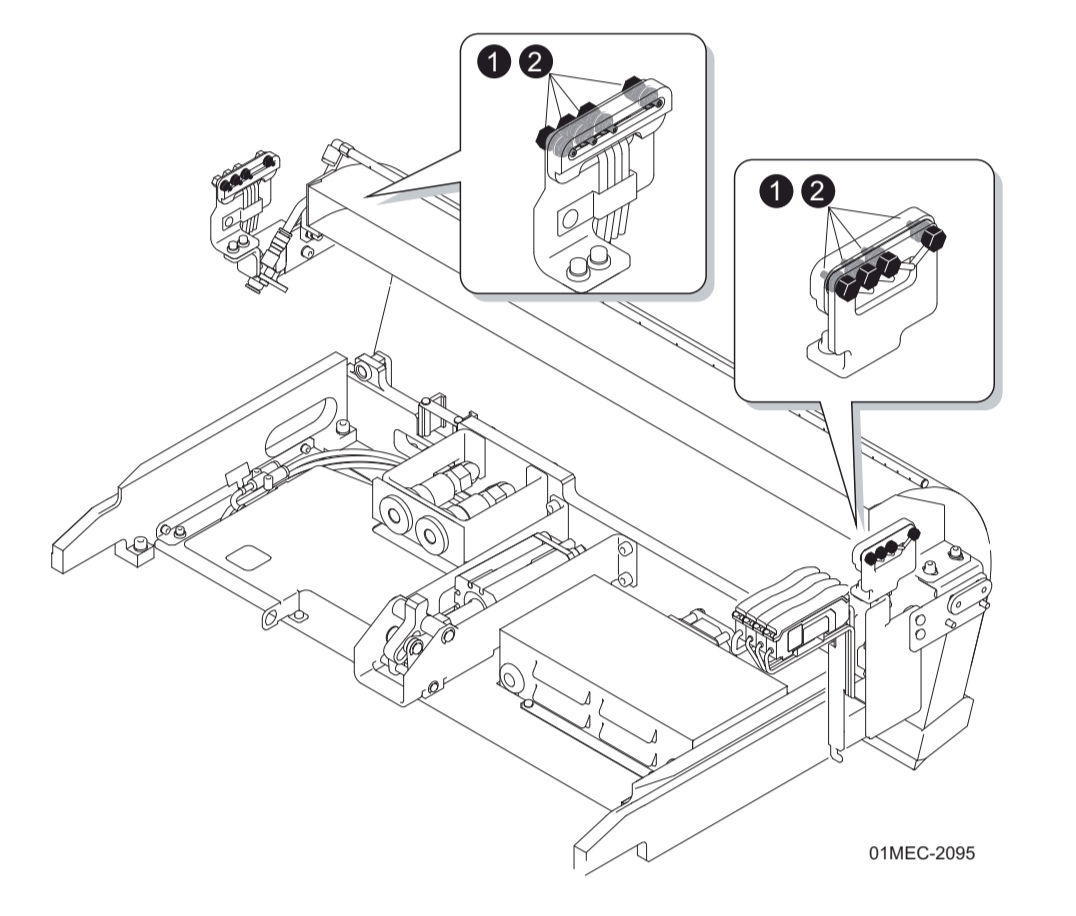 1 2

1 2

01MEC-2095