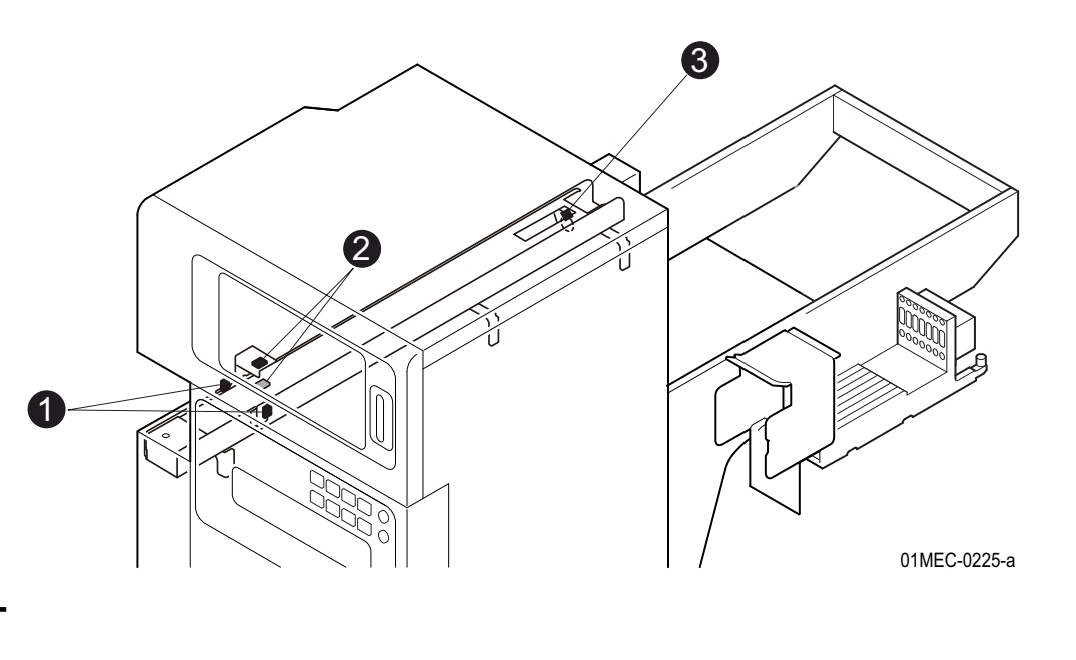 3

2

1

01MEC-0225-a