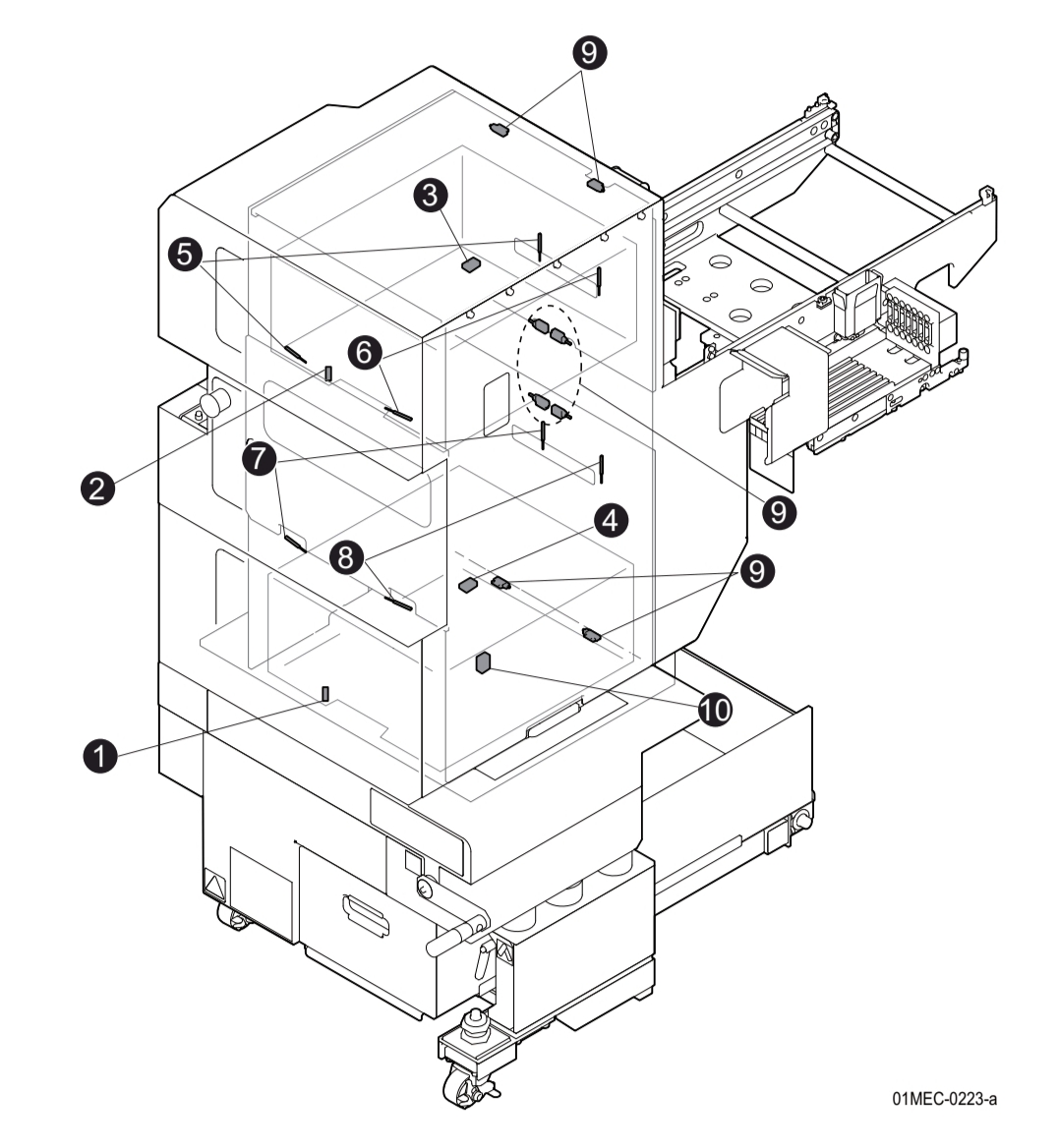 9
3
5
6
2
7
9
4
8
9
10
1
01MEC-0223-a