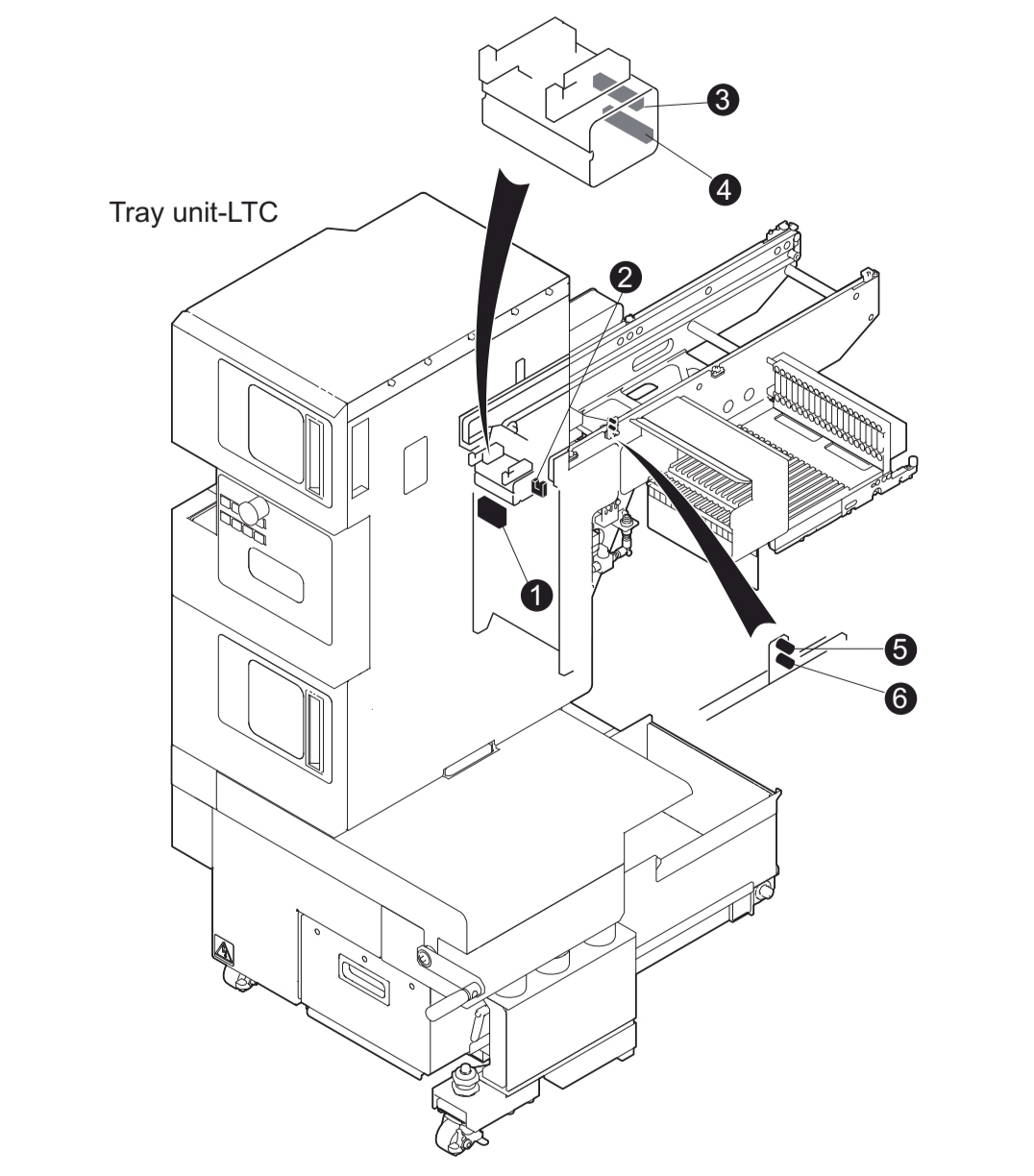 3
4
Tray unit-LTC
2
1
5
6