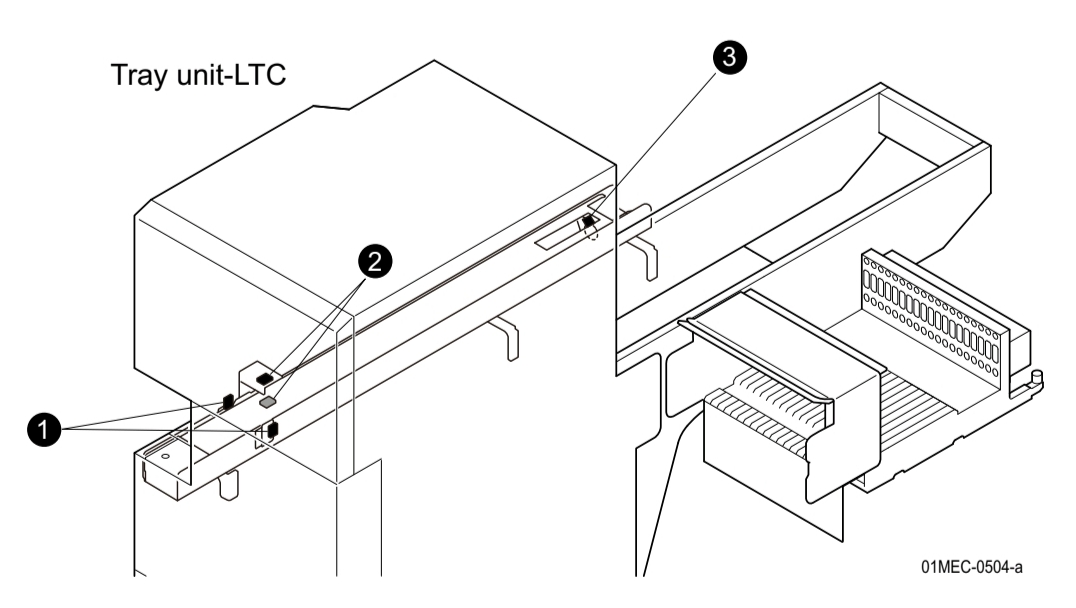 Tray unit-LTC

3

2

1

01MEC-0504-a