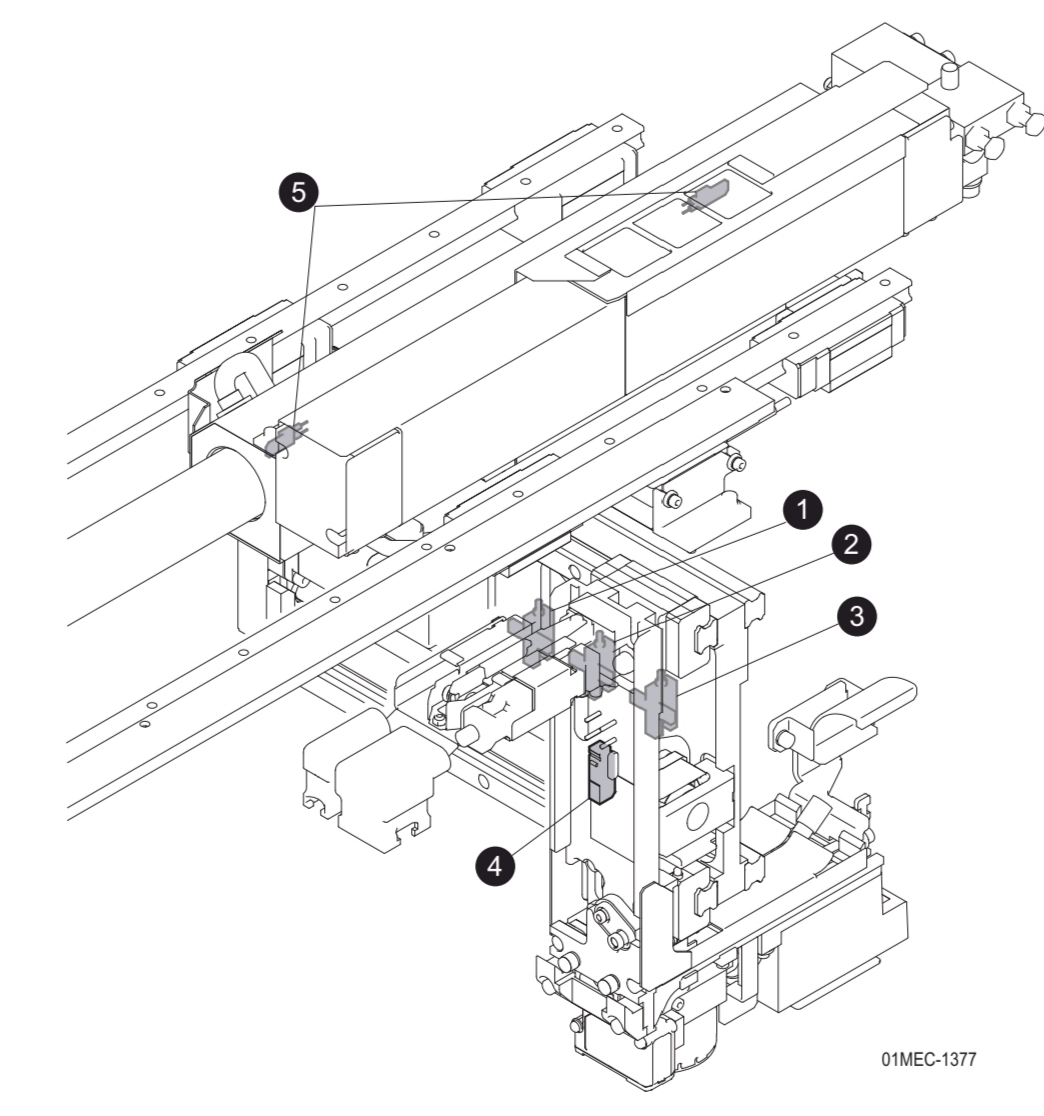 5
1
2
3
4
01MEC-1377