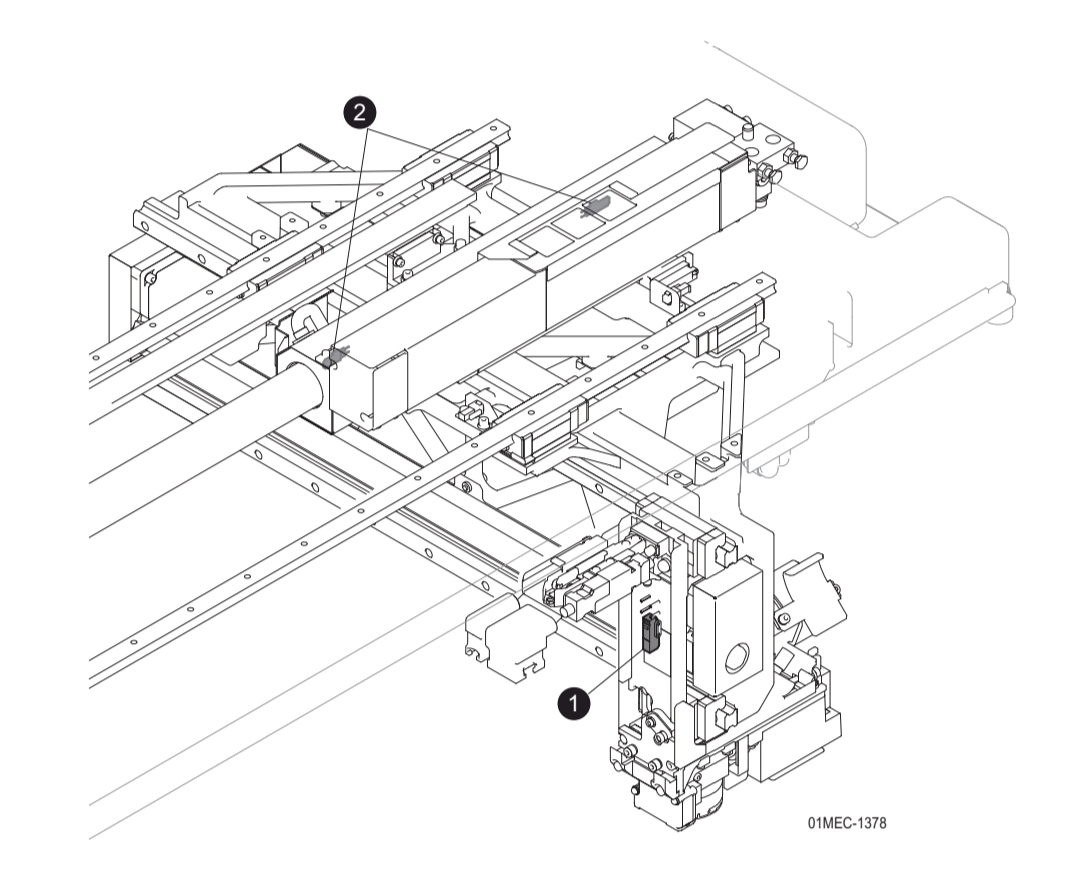 2

1

01MEC-1378