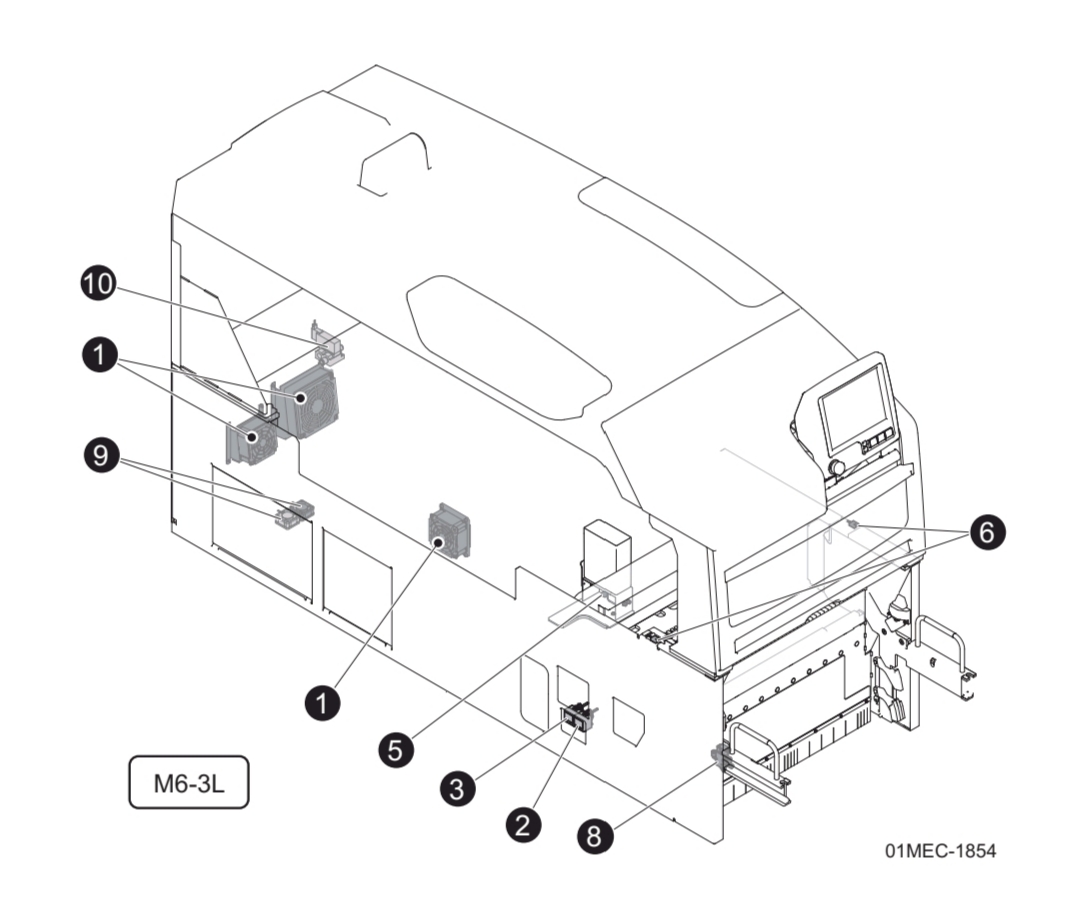 10
1
9
1
5
3
2
8
6
M6-3L
01MEC-1854