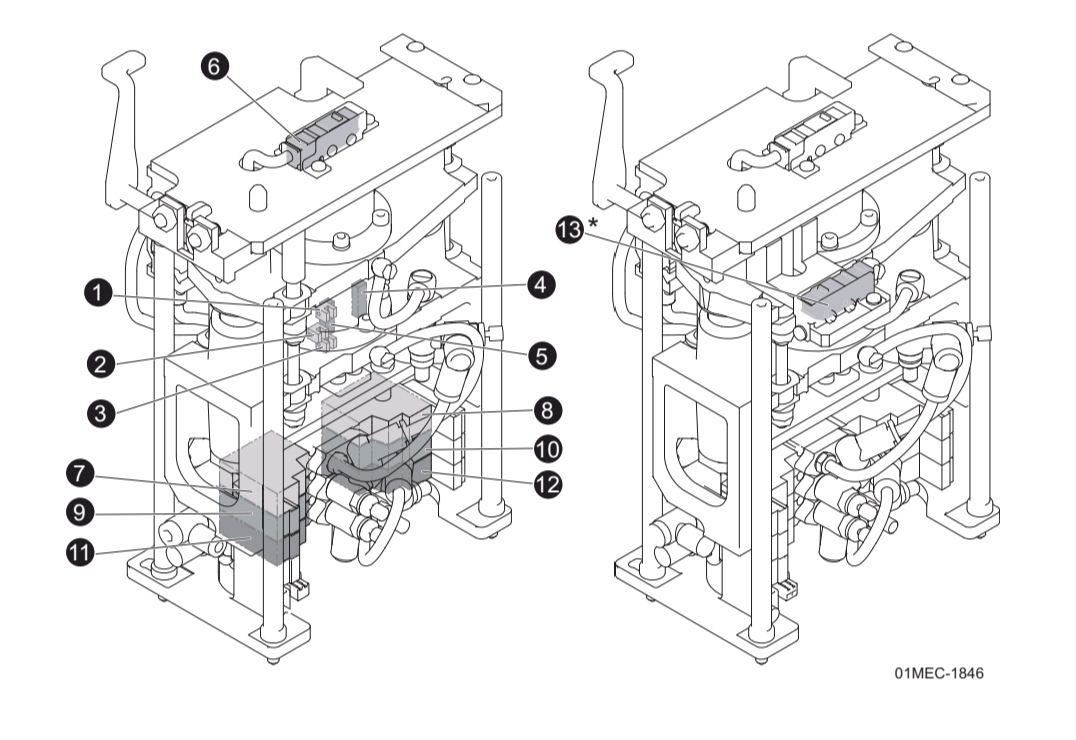 6
1
4
2
5
3
8
10
7
12
9
11
13*
01MEC-1846