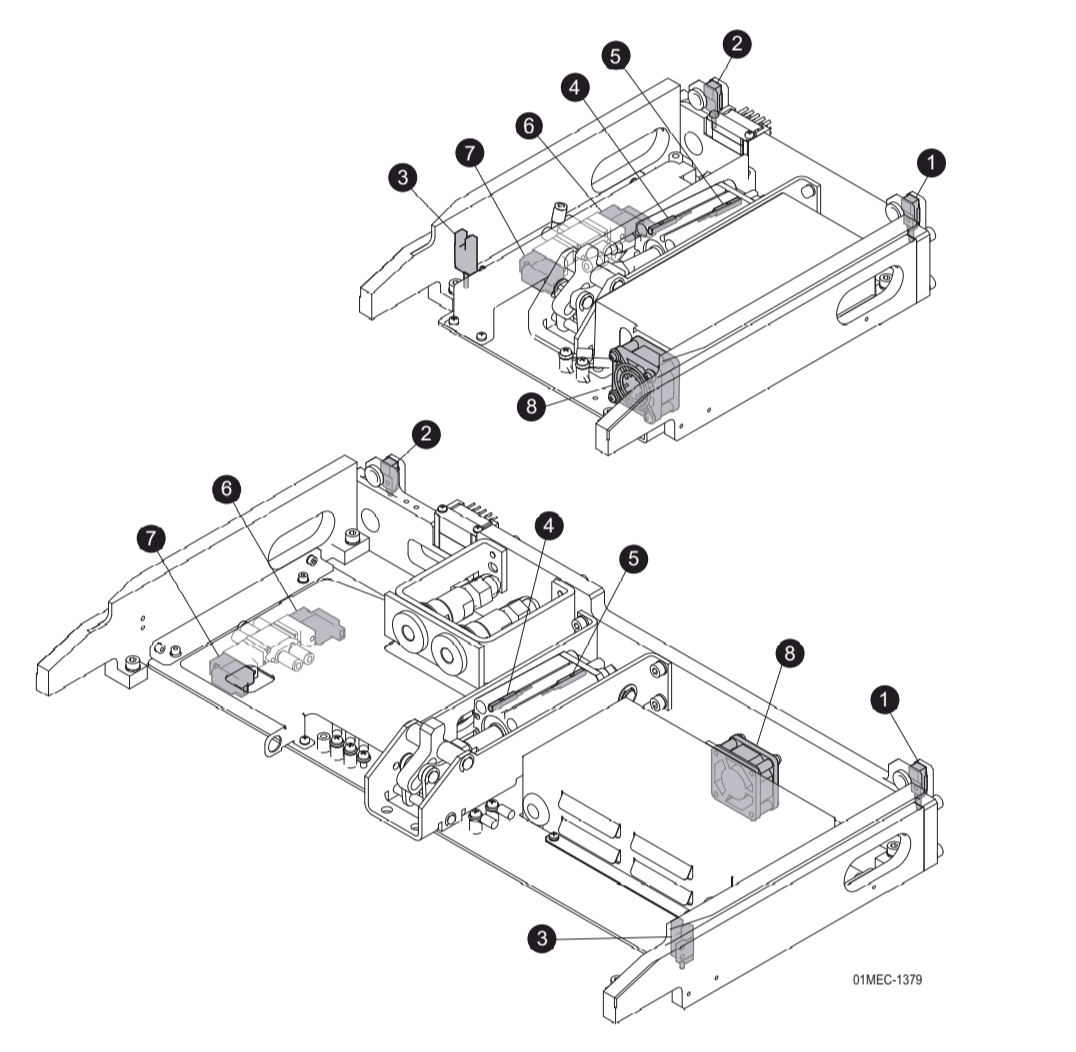 2
5
4
6
7
3
1
8
2
6
7
4
5
8
1
3
01MEC-1379