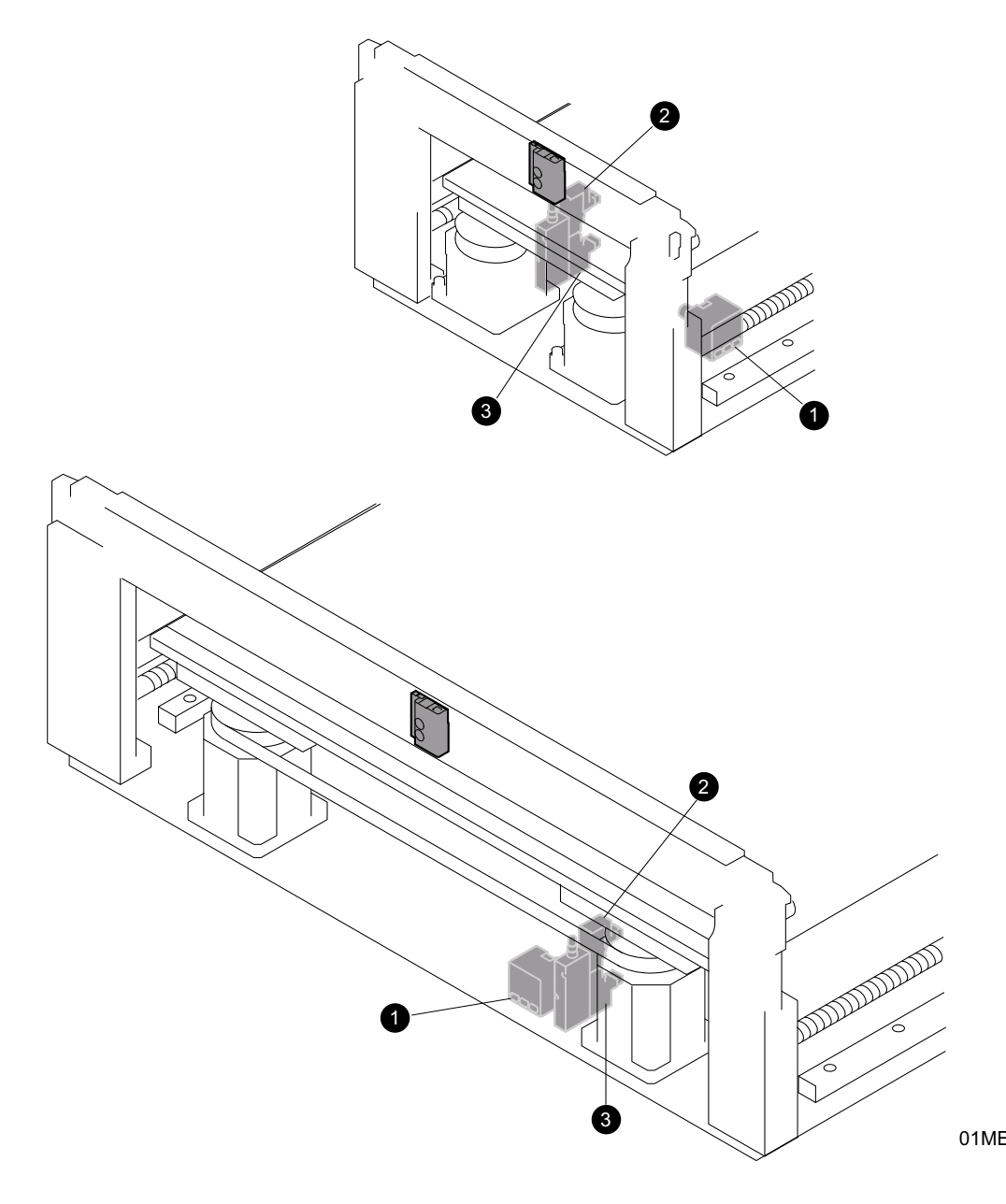 2
3
1
2
1
3
01ME