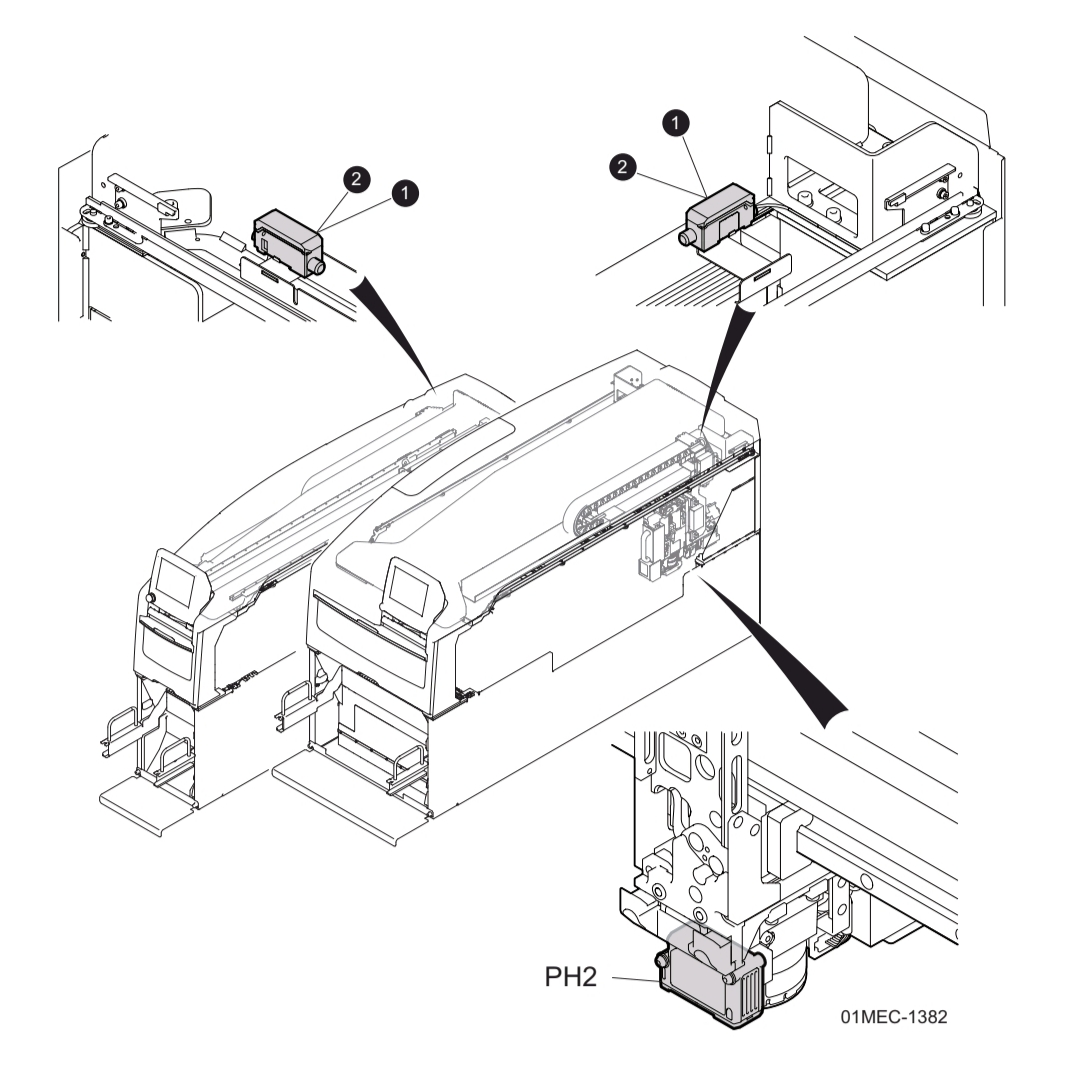 2
1
1
2
PH2
01MEC-1382