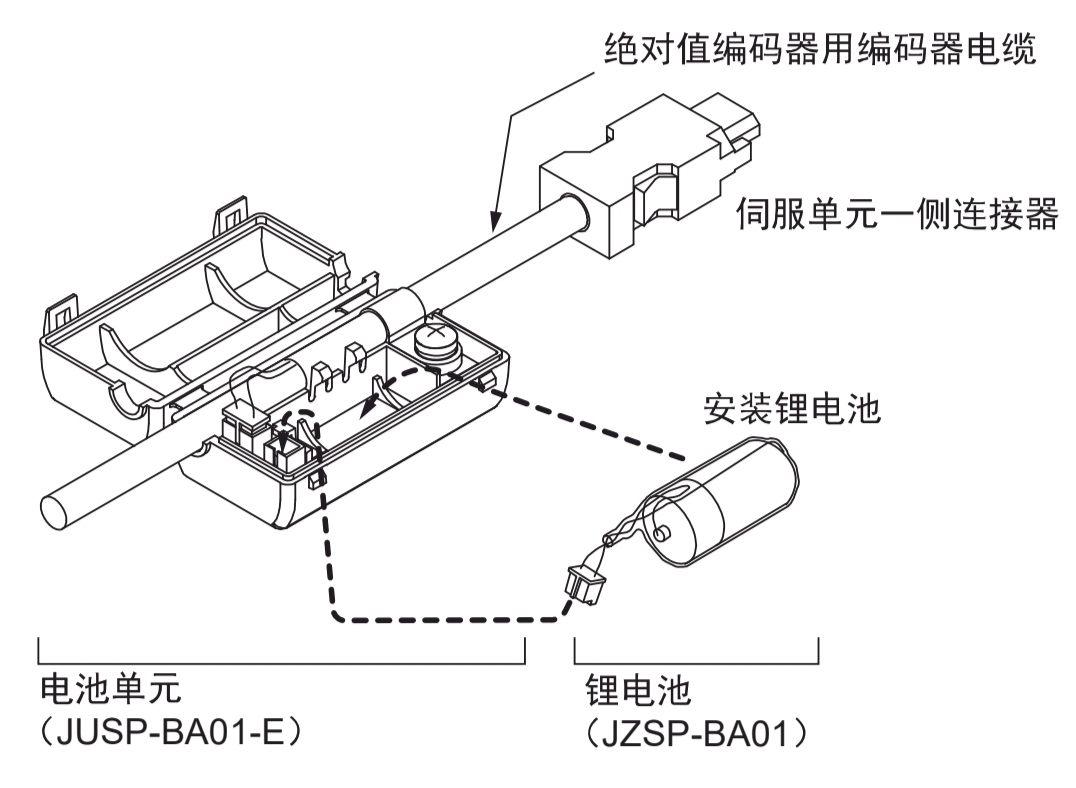 绝对值编码器用编码器电缆

伺服单元一侧连接器

安装锂电池

电池单元
（JUSP-BA01-E）

锂电池
（JZSP-BA01）