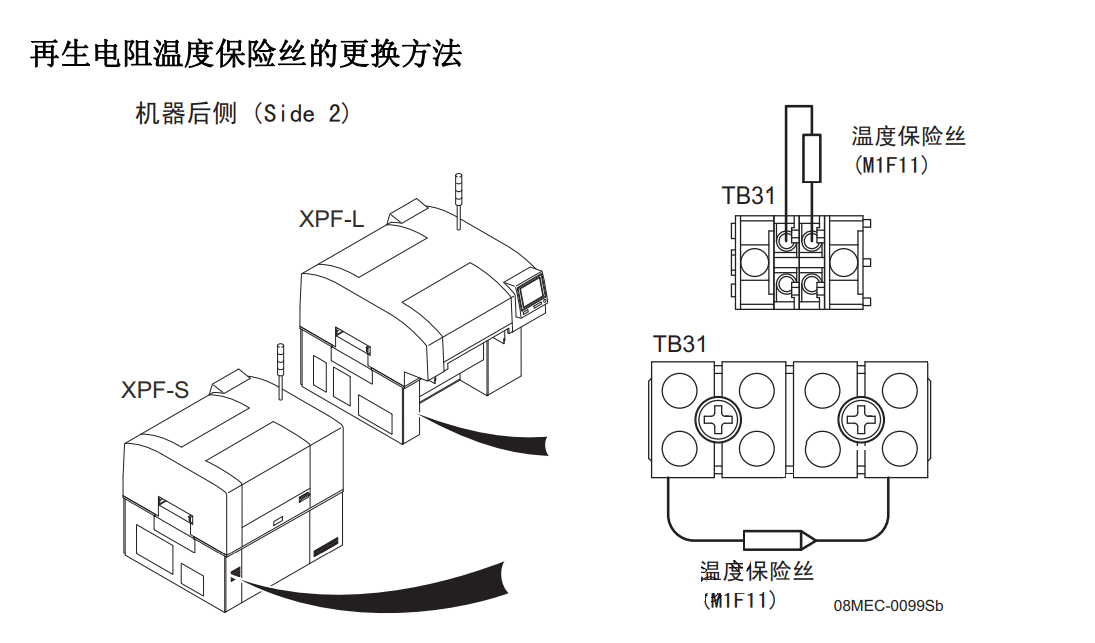 再生电阻温度保险丝的更换方法

机器后侧 (Side 2)

XPF-L

XPF-S

温度保险丝
(M1F11)

TB31

TB31

温度保险丝
(M1F11)

08MEC-0099Sb