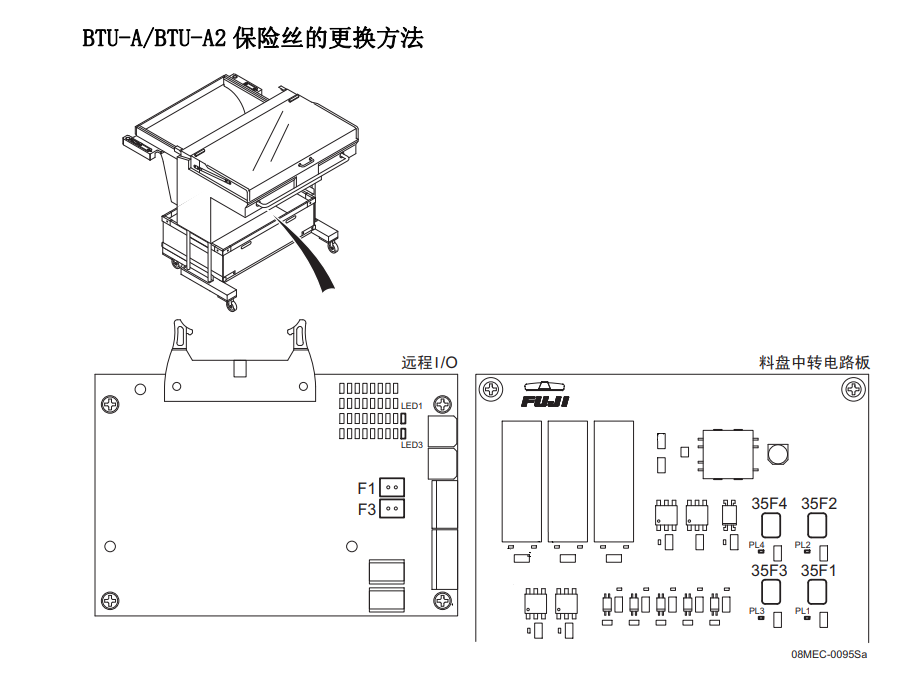 BTU-A/BTU-A2 保险丝的更换方法

远程I/O

LED1

LED3

F1

F3

料盘中转电路板

FUJI

35F4

35F2

PL4

PL2

35F3

35F1

PL3

PL1

08MEC-0095Sa