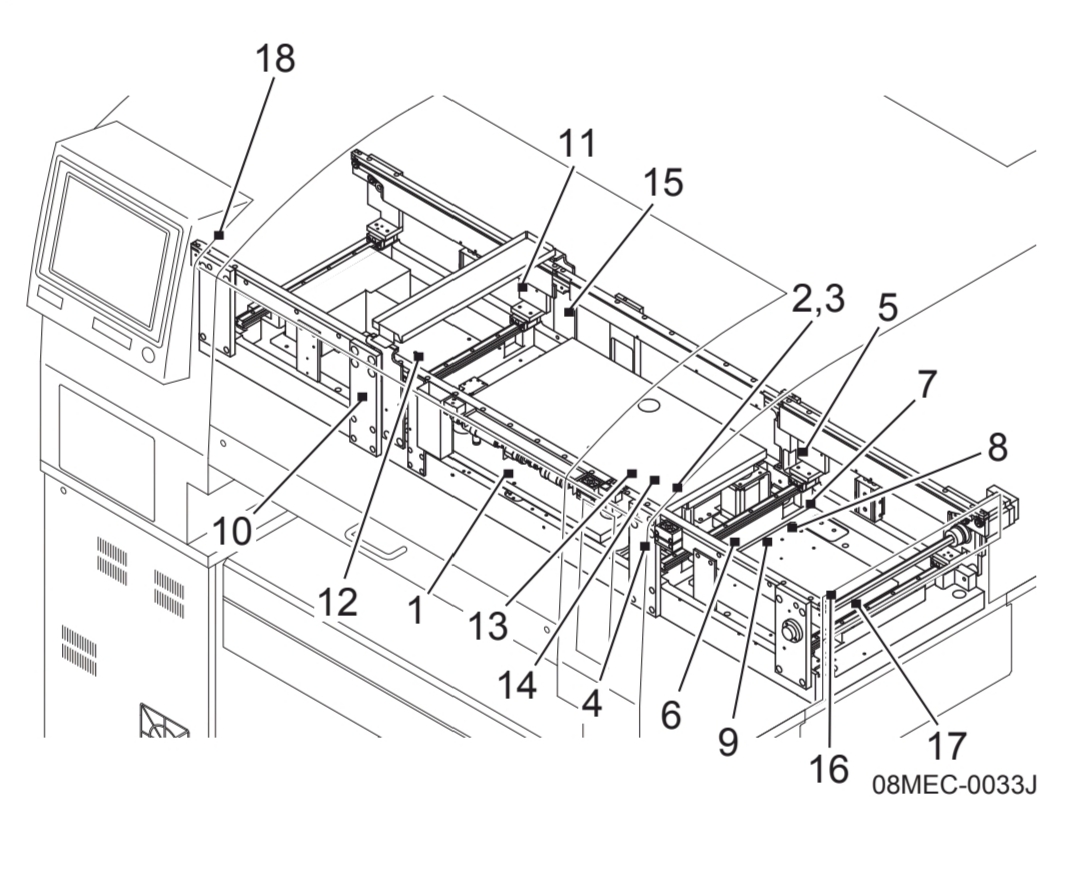 18
11
15
2,3
5
7
8
10
12
1
13
14
4
6
9
16
17
08MEC-0033J